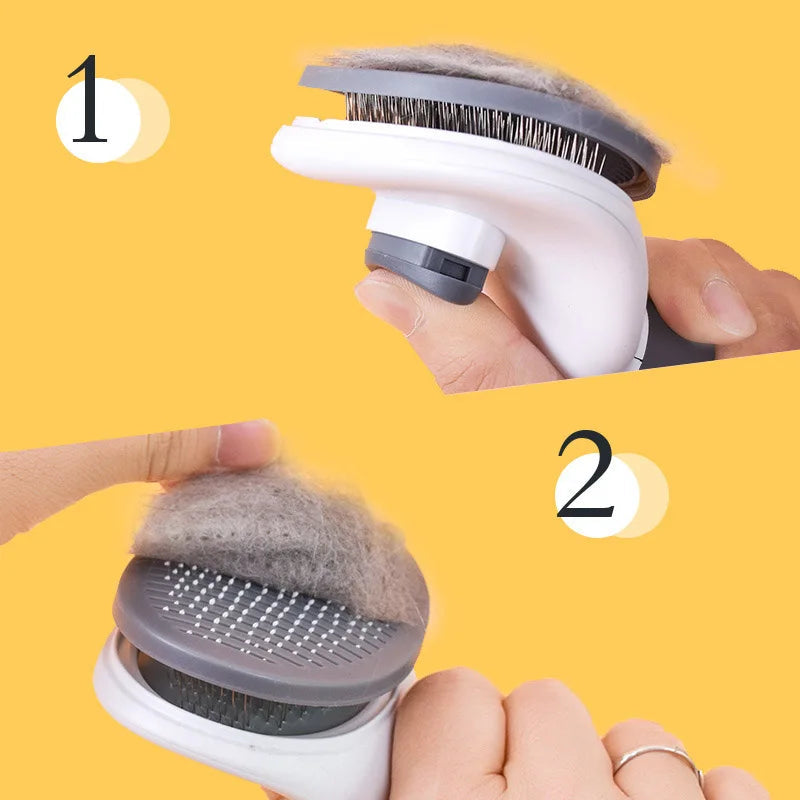 1

2