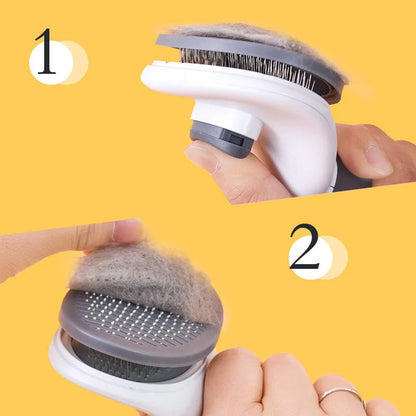 1

2